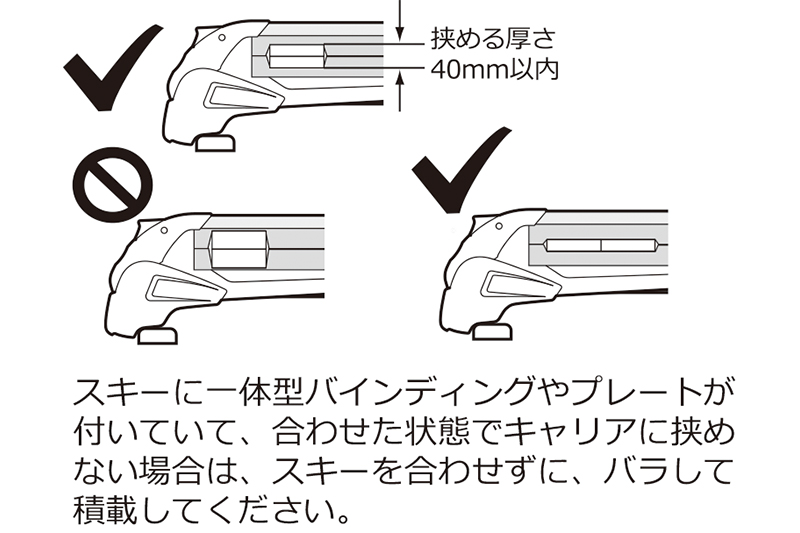 挟める厚さ
40mm以内

スキーに一体型バインディングやプレートが付いていて、合わせた状態でキャリアに挟めない場合は、スキーを合わせずに、バラして積載してください。